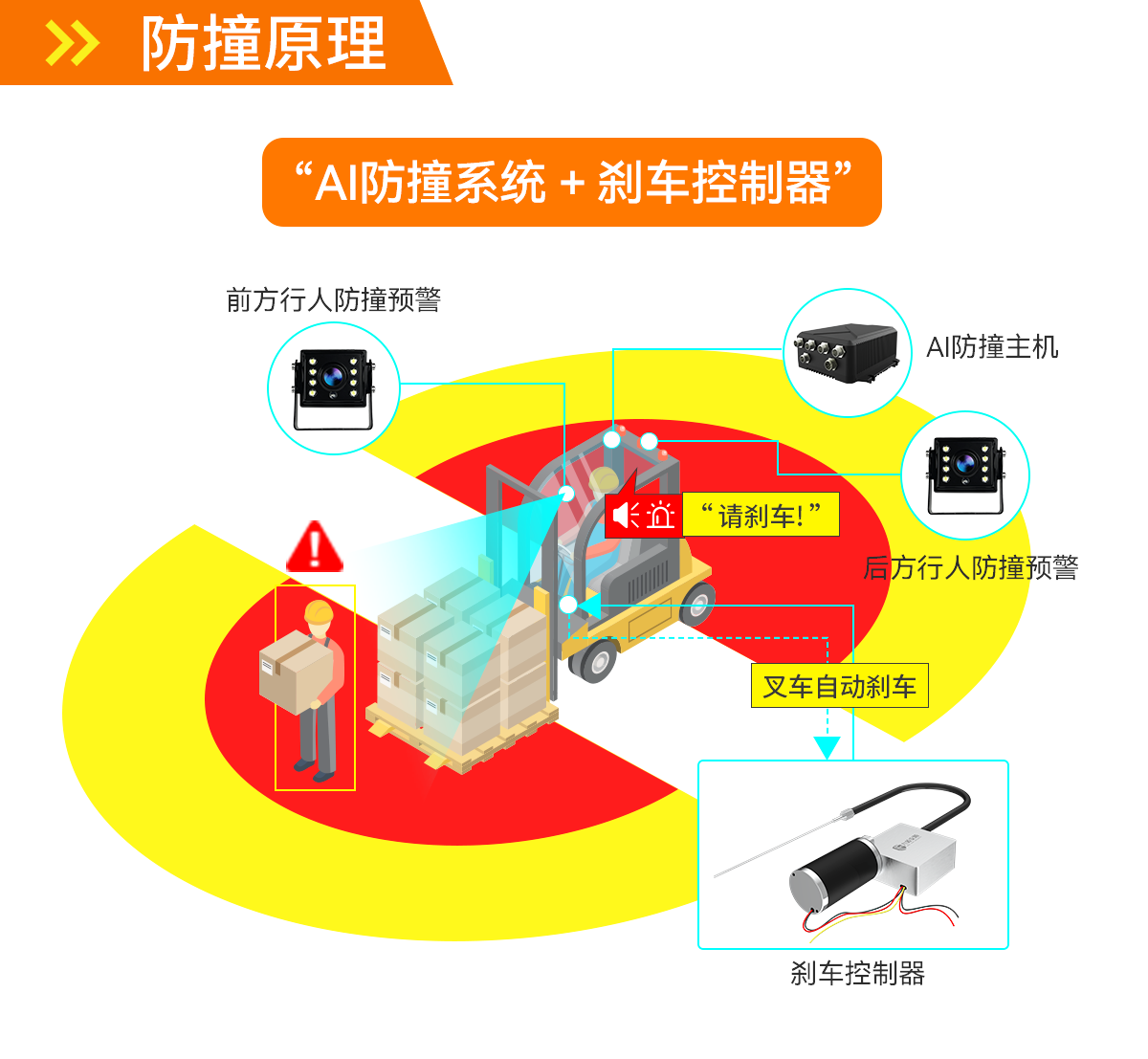 防撞原理

“AI防撞系统 + 刹车控制器”

前方行人防撞预警

AI防撞主机

“请刹车!”

后方行人防撞预警

叉车自动刹车

刹车控制器