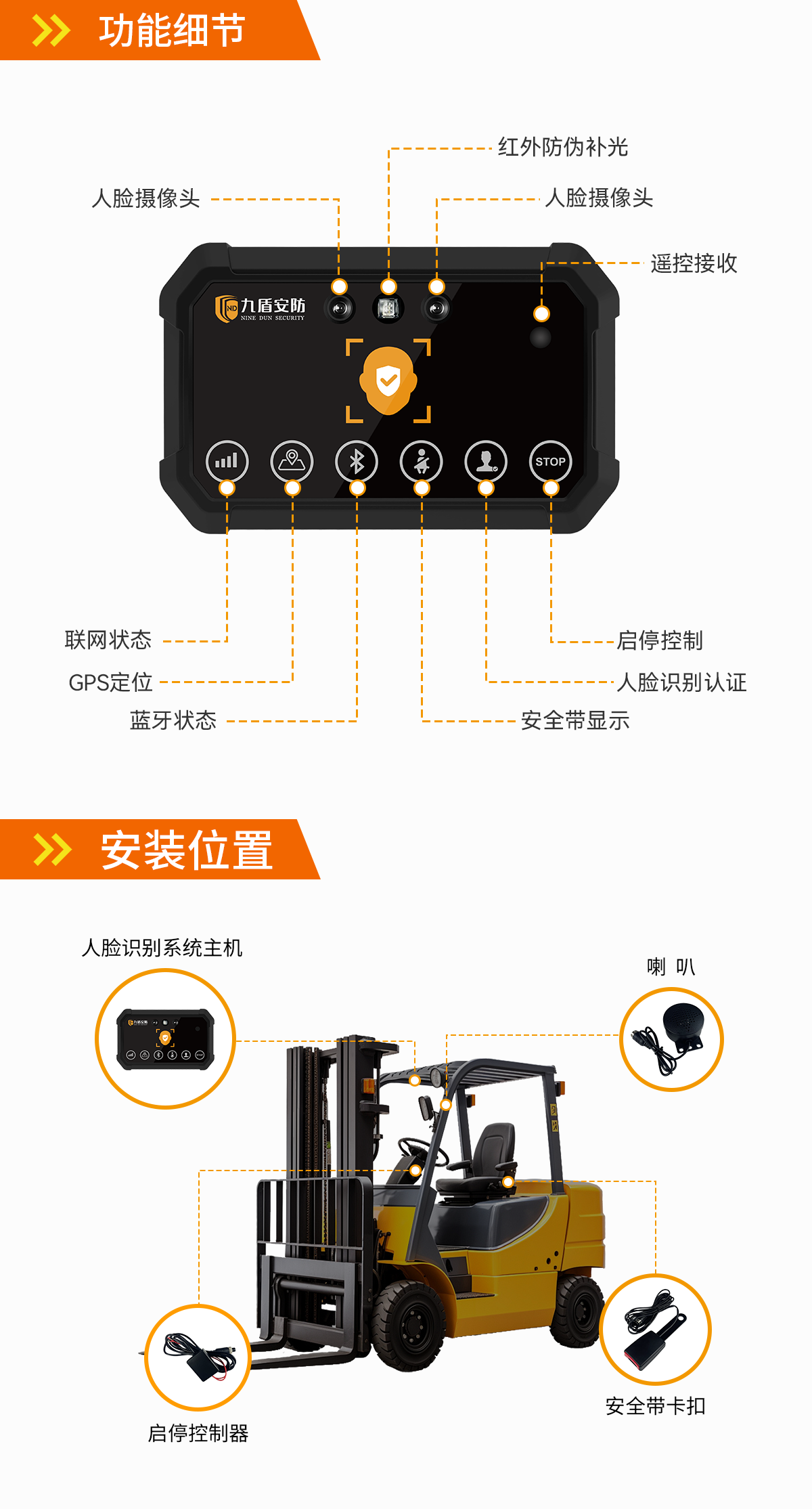 功能细节

红外防伪补光

人脸摄像头

人脸摄像头

遥控接收

ND 九盾安防
NINE DUN SECURITY

STOP

联网状态

GPS定位

蓝牙状态

启停控制

人脸识别认证

安全带显示

安装位置

人脸识别系统主机

喇 叭

启停控制器

安全带卡扣